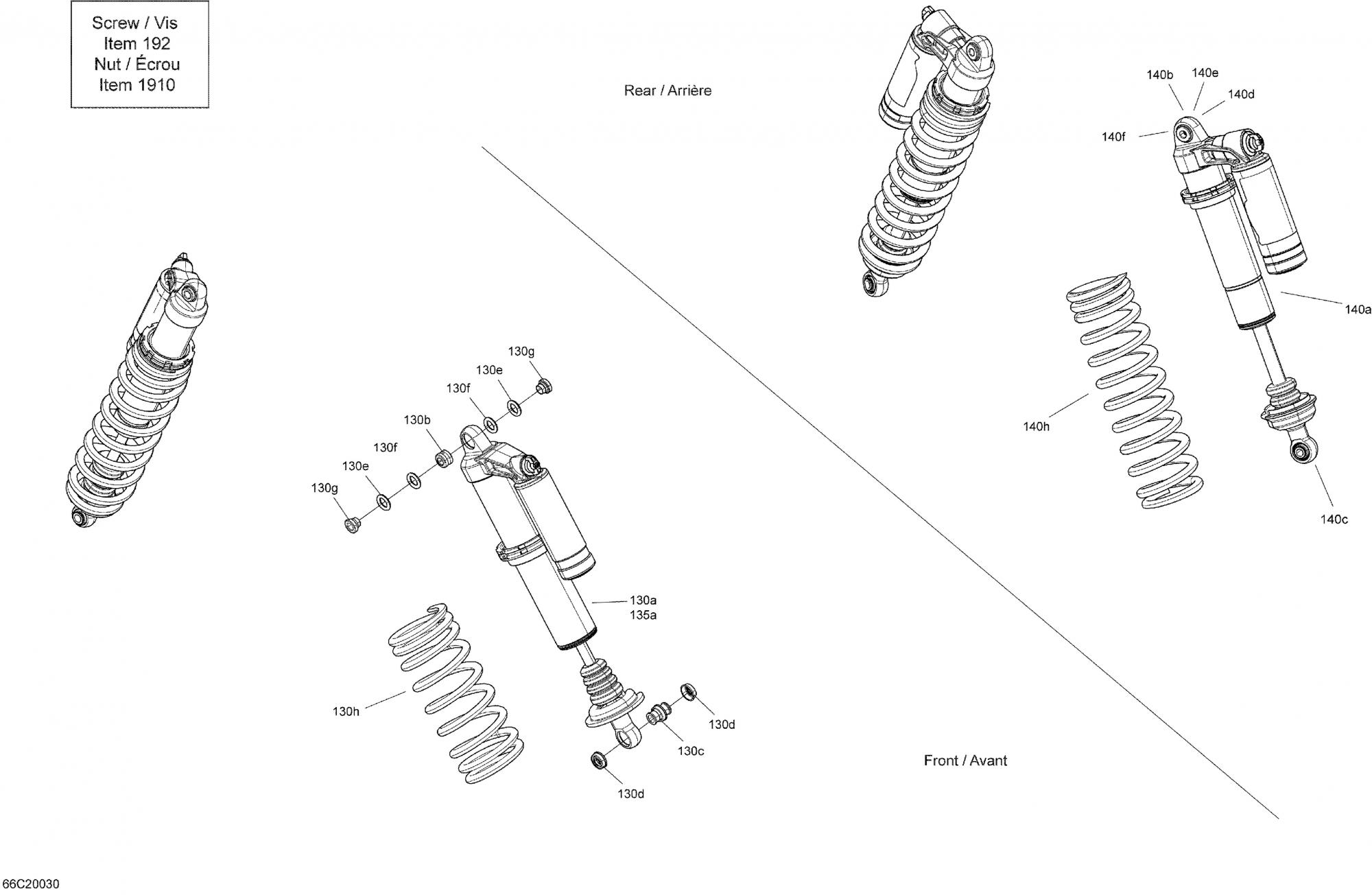 Screw / Vis
Item 192
Nut / Écrou
Item 1910

Rear / Arrière

140b
140e
140d
140f
140a
140h
140c

130g
130e
130f
130b
130f
130e
130g
130a
135a
130h
130d
130c
130d

Front / Avant

66C20030